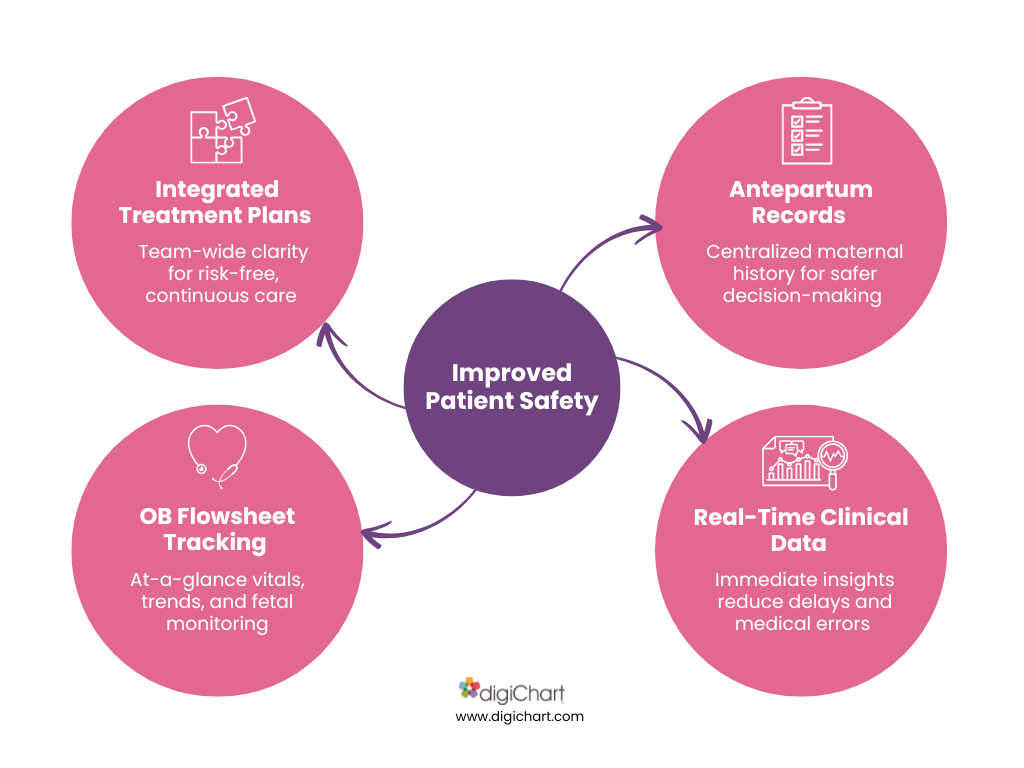 Integrated Treatment Plans

Team-wide clarity for risk-free, continuous care

Antepartum Records

Centralized maternal history for safer decision-making

Improved Patient Safety

OB Flowsheet Tracking

At-a-glance vitals, trends, and fetal monitoring

Real-Time Clinical Data

Immediate insights reduce delays and medical errors

digiChart

www.digichart.com